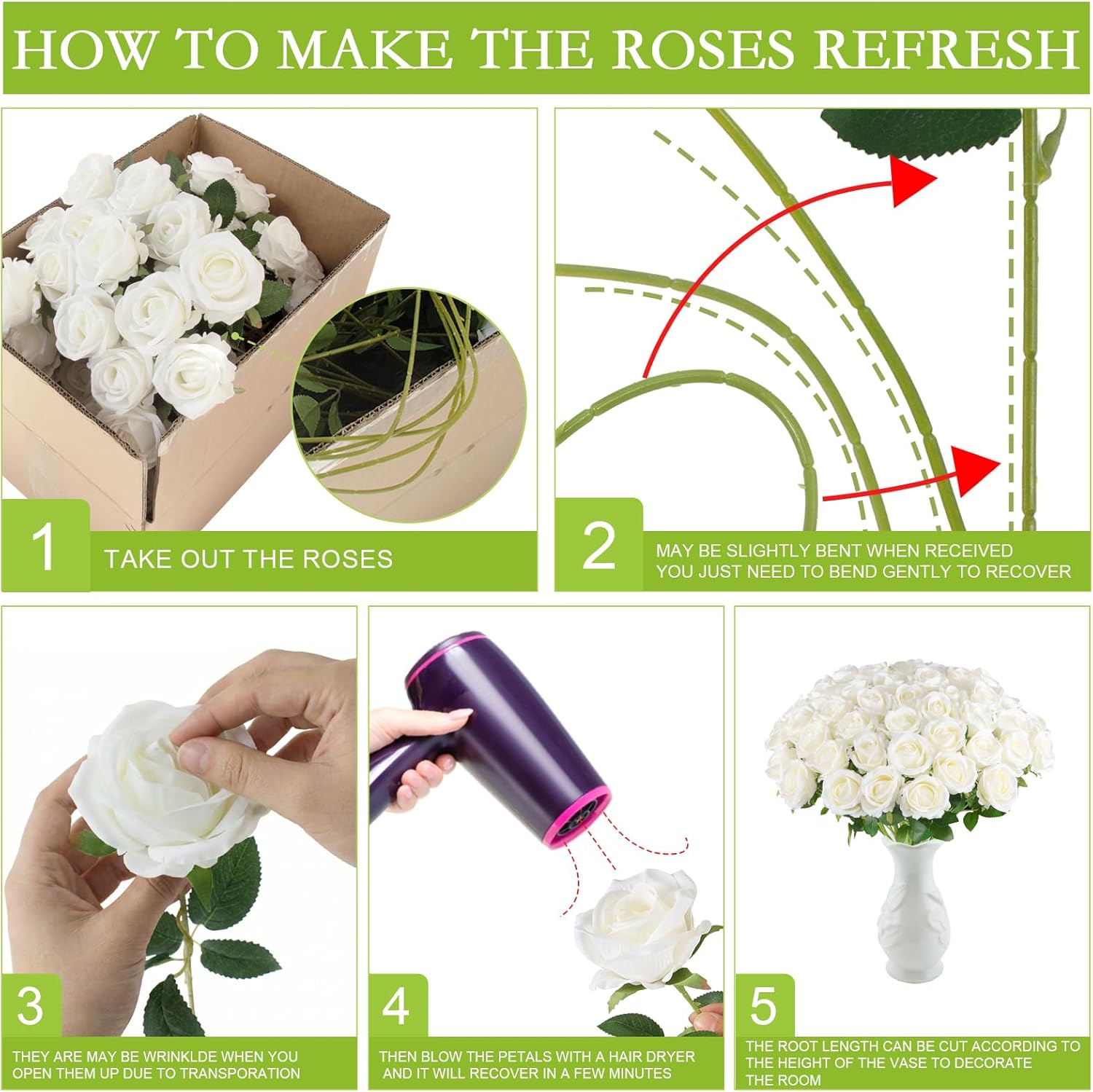 HOW TO MAKE THE ROSES REFRESH

1

TAKE OUT THE ROSES

2

MAY BE SLIGHTLY BENT WHEN RECEIVED
YOU JUST NEED TO BEND GENTLY TO RECOVER

3

THEY ARE MAY BE WRINKLDE WHEN YOU OPEN THEM UP DUE TO TRANSPORATION

4

THEN BLOW THE PETALS WITH A HAIR DRYER AND IT WILL RECOVER IN A FEW MINUTES

5

THE ROOT LENGTH CAN BE CUT ACCORDING TO THE HEIGHT OF THE VASE TO DECORATE THE ROOM