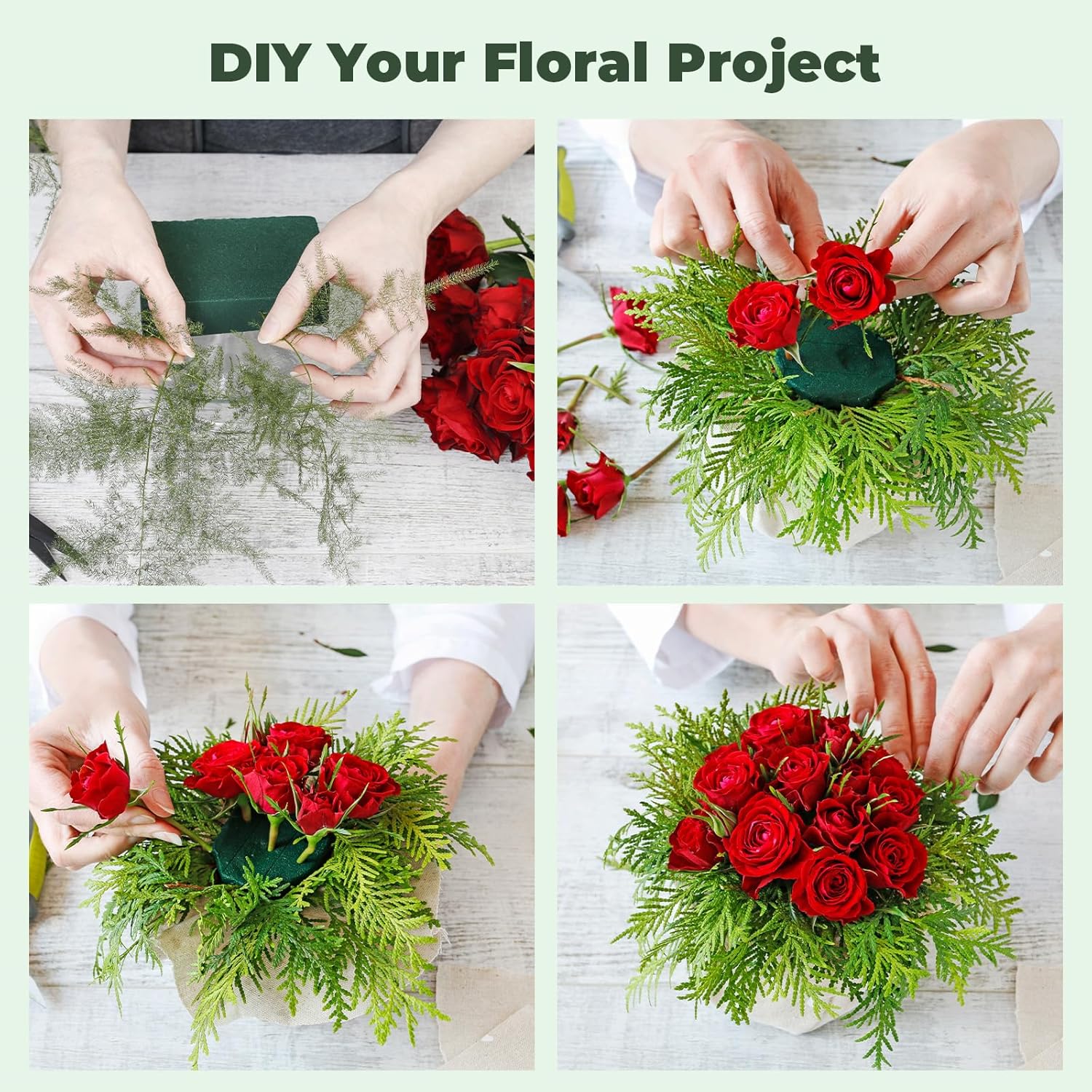 DIY Your Floral Project