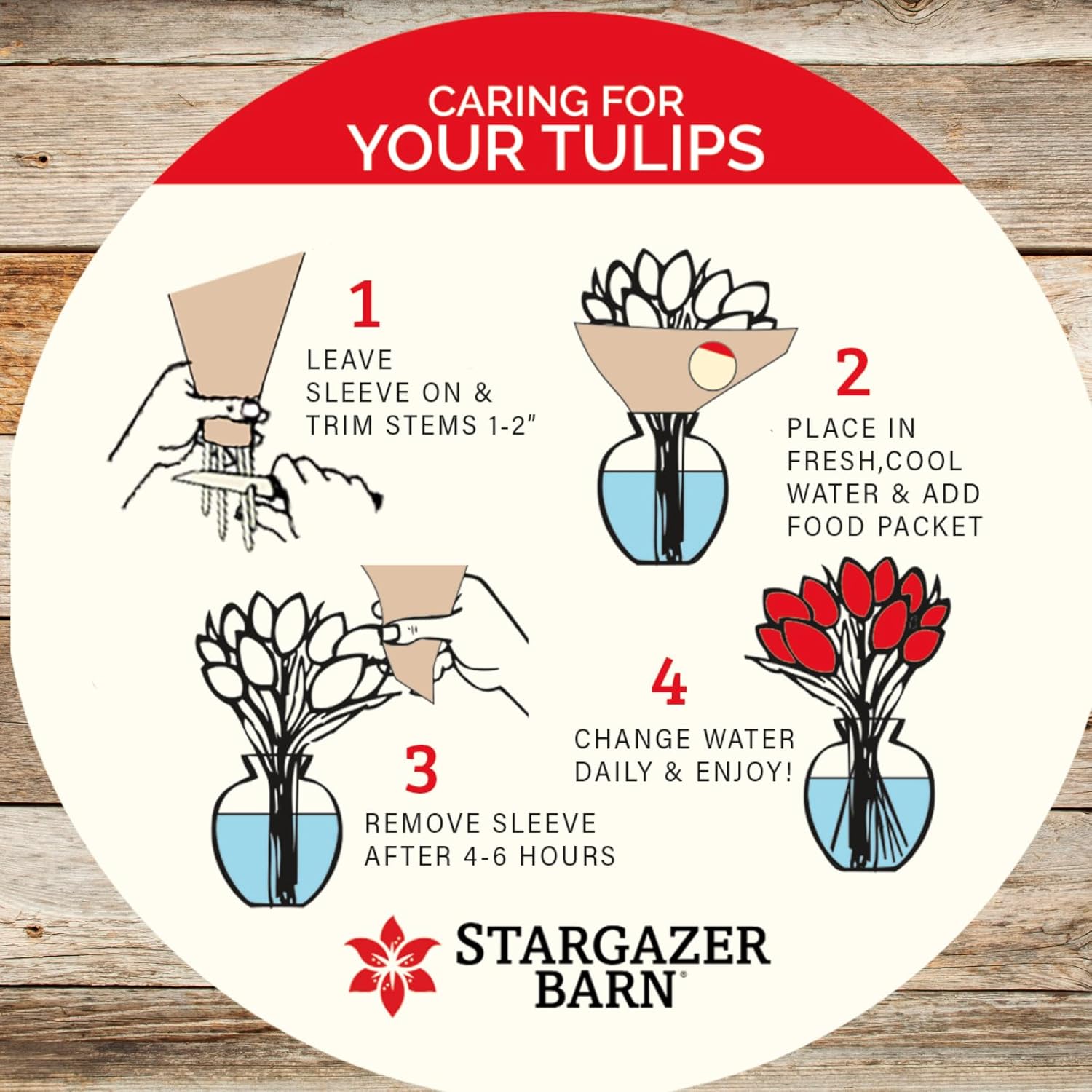 CARING FOR
YOUR TULIPS

1
LEAVE SLEEVE ON & TRIM STEMS 1-2"

2
PLACE IN FRESH,COOL WATER & ADD FOOD PACKET

3
REMOVE SLEEVE AFTER 4-6 HOURS

4
CHANGE WATER DAILY & ENJOY!

STARGAZER BARN®